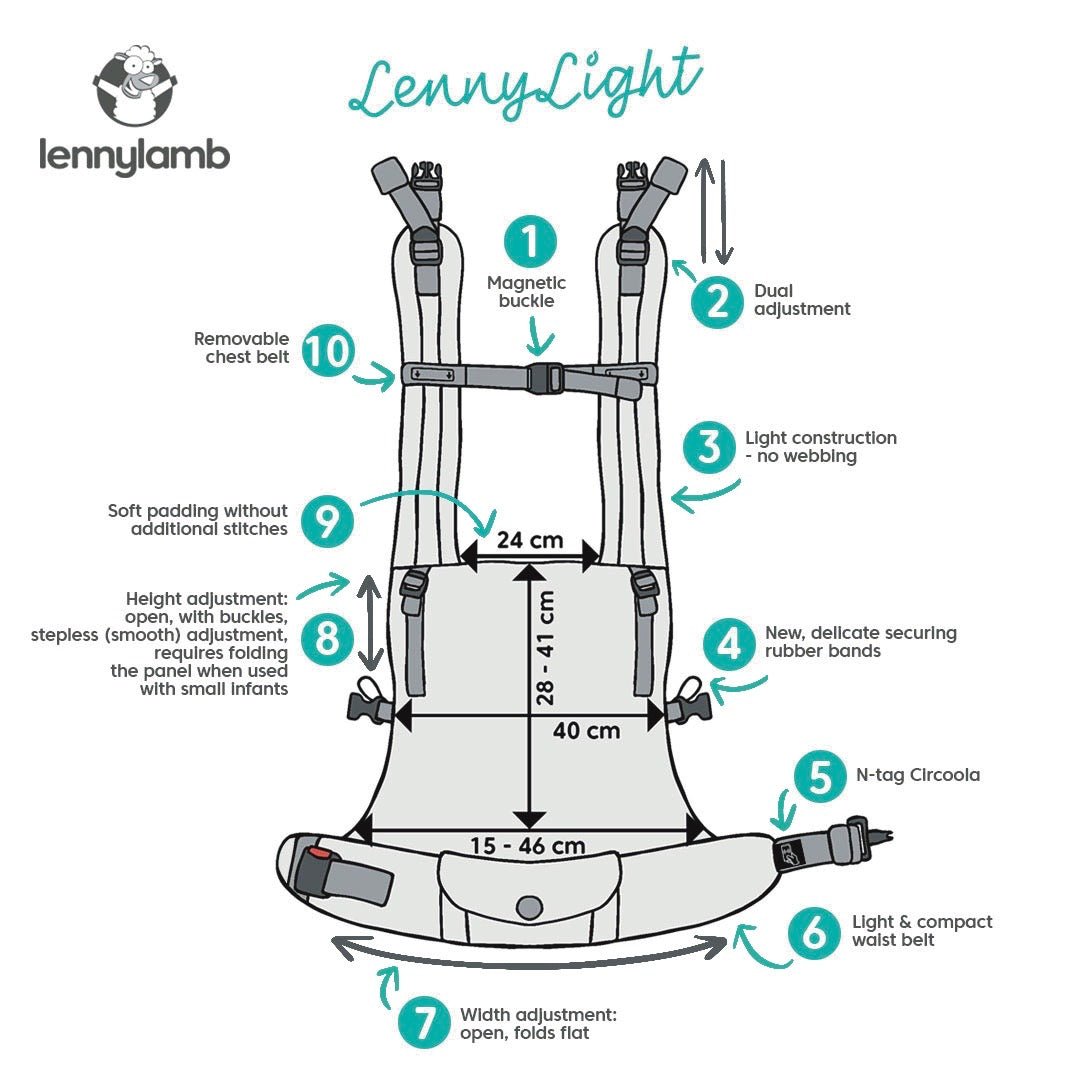 lennylamb

LennyLight

1
Magnetic buckle

2
Dual adjustment

10
Removable chest belt

3
Light construction - no webbing

9
Soft padding without additional stitches

24 cm

8
Height adjustment: open, with buckles, stepless (smooth) adjustment, requires folding the panel when used with small infants

28 - 41 cm

4
New, delicate securing rubber bands

40 cm

5
N-tag Circoola

15 - 46 cm

6
Light & compact waist belt

7
Width adjustment: open, folds flat