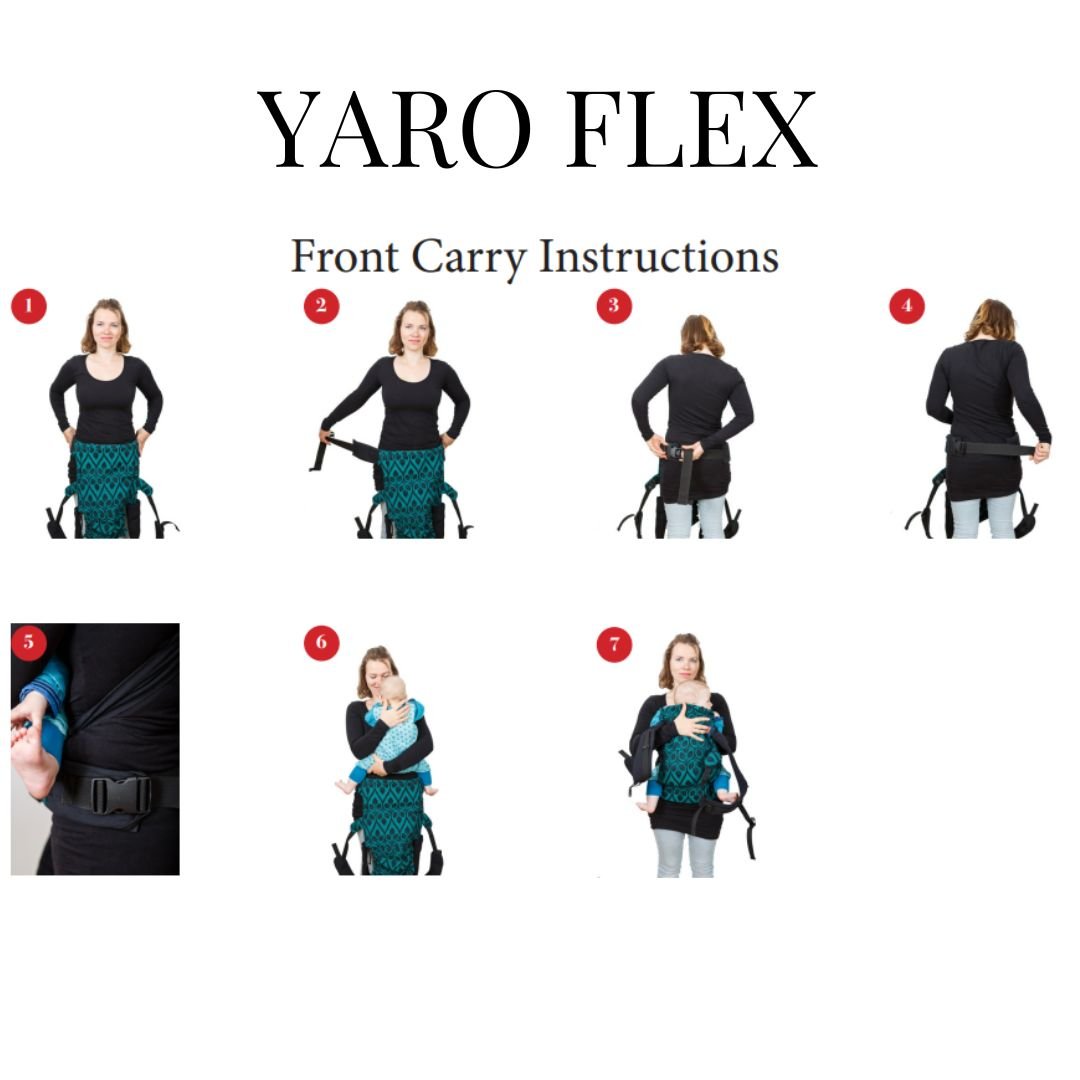 YARO FLEX

Front Carry Instructions

1

2

3

4

5

6

7