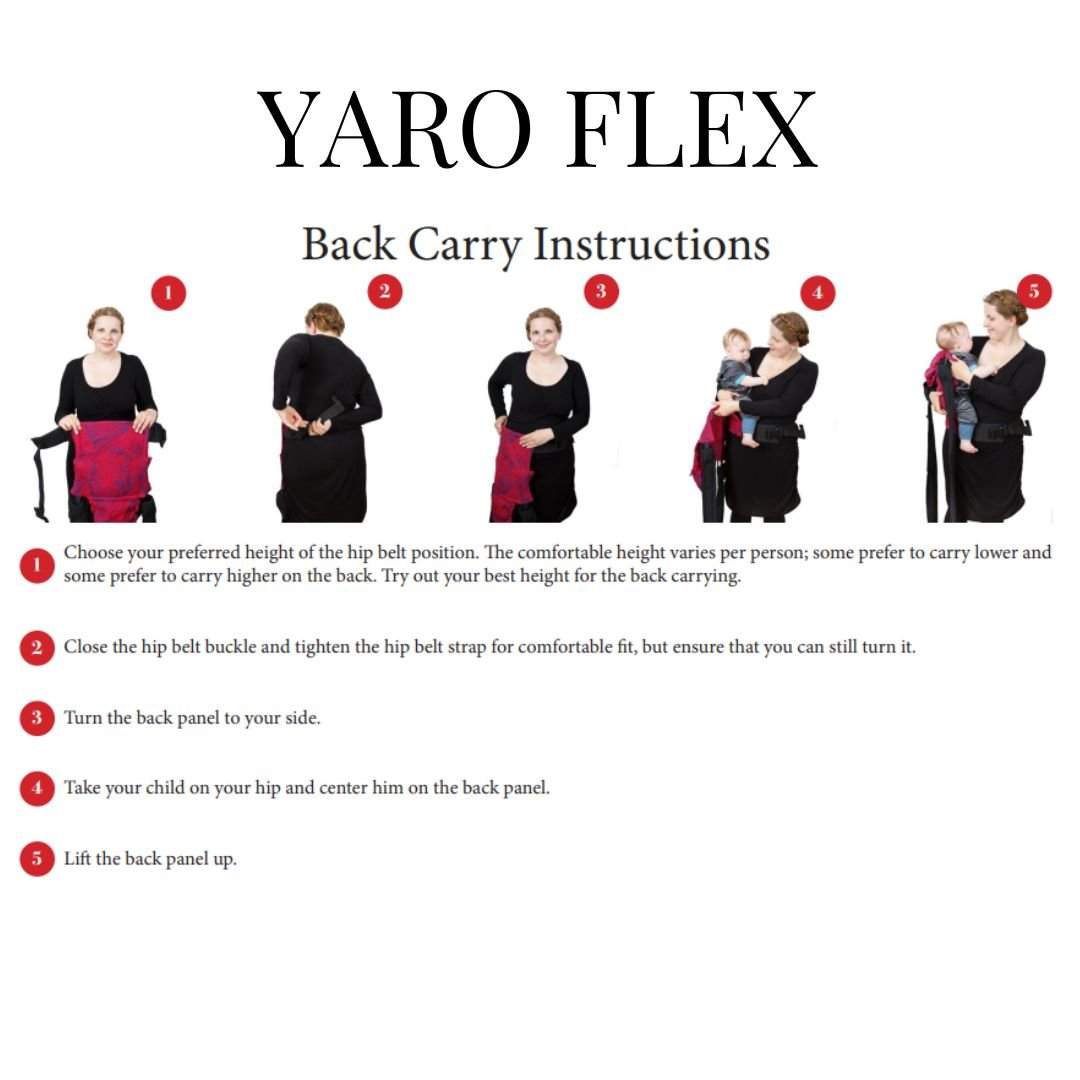 YARO FLEX

Back Carry Instructions

1 2 3 4 5

1 Choose your preferred height of the hip belt position. The comfortable height varies per person; some prefer to carry lower and some prefer to carry higher on the back. Try out your best height for the back carrying.

2 Close the hip belt buckle and tighten the hip belt strap for comfortable fit, but ensure that you can still turn it.

3 Turn the back panel to your side.

4 Take your child on your hip and center him on the back panel.

5 Lift the back panel up.